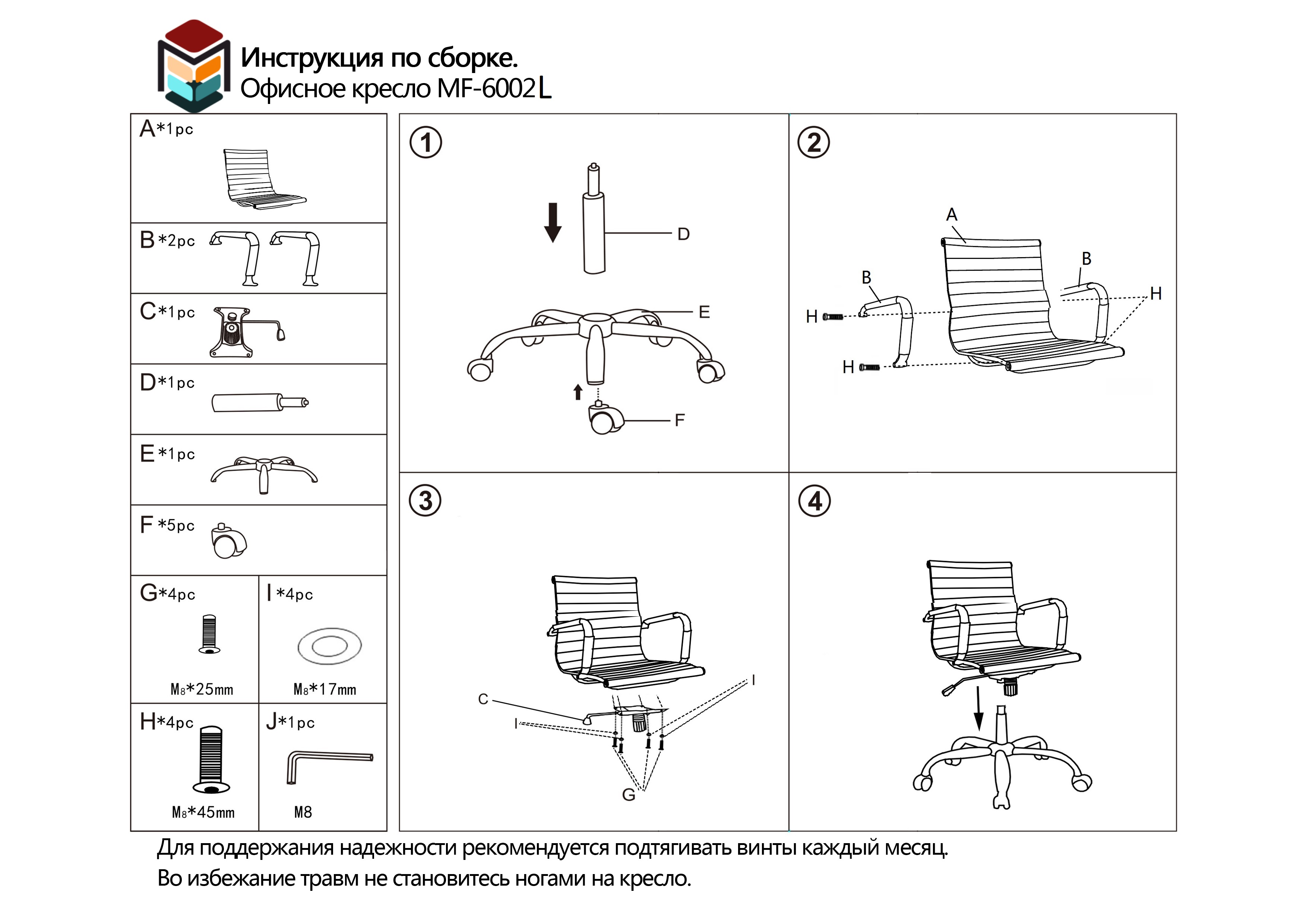 Инструкция по сборке.
Офисное кресло MF-6002L

A*1pc

B*2pc

C*1pc

D*1pc

E*1pc

F*5pc

G*4pc

M8*25mm

I*4pc

M8*17mm

H*4pc

M8*45mm

J*1pc

M8

1

D

E

F

2

A

B

B

H

H

H

3

C

I

I

G

4

Для поддержания надежности рекомендуется подтягивать винты каждый месяц.
Во избежание травм не становитесь ногами на кресло.